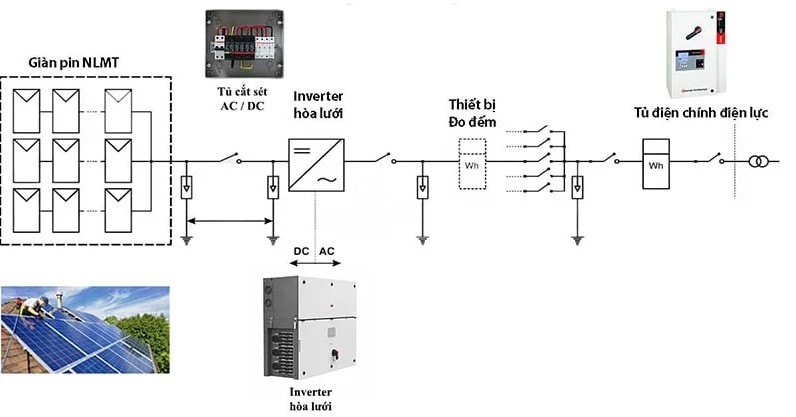 Giàn pin NLMT

Tủ cắt sét AC / DC

Inverter hòa lưới

Thiết bị Đo đếm

Wh

Tủ điện chính điện lực

Wh

DC AC

Inverter hòa lưới